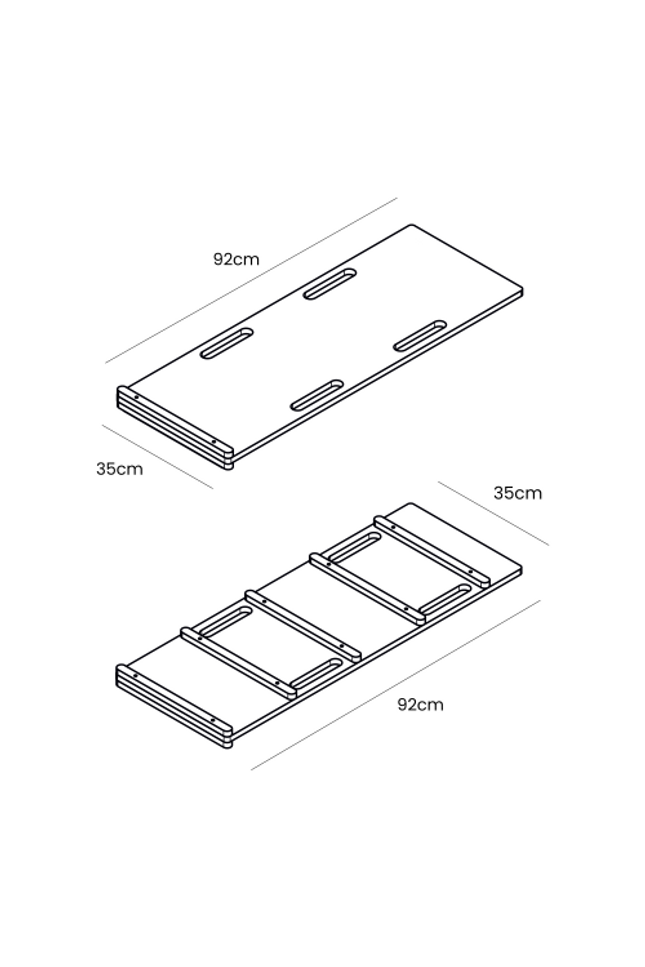 92cm

35cm

35cm

92cm